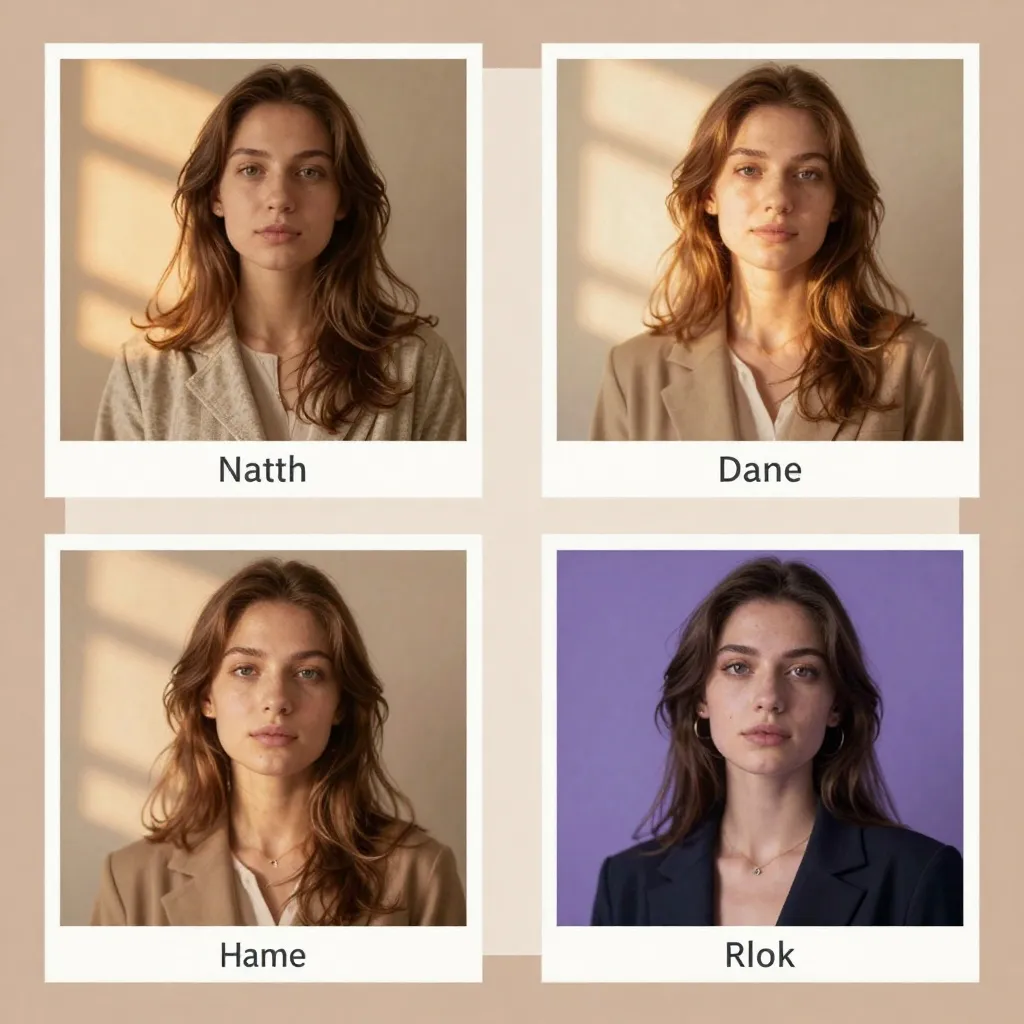 Natth

Dane

Hame

Rlok